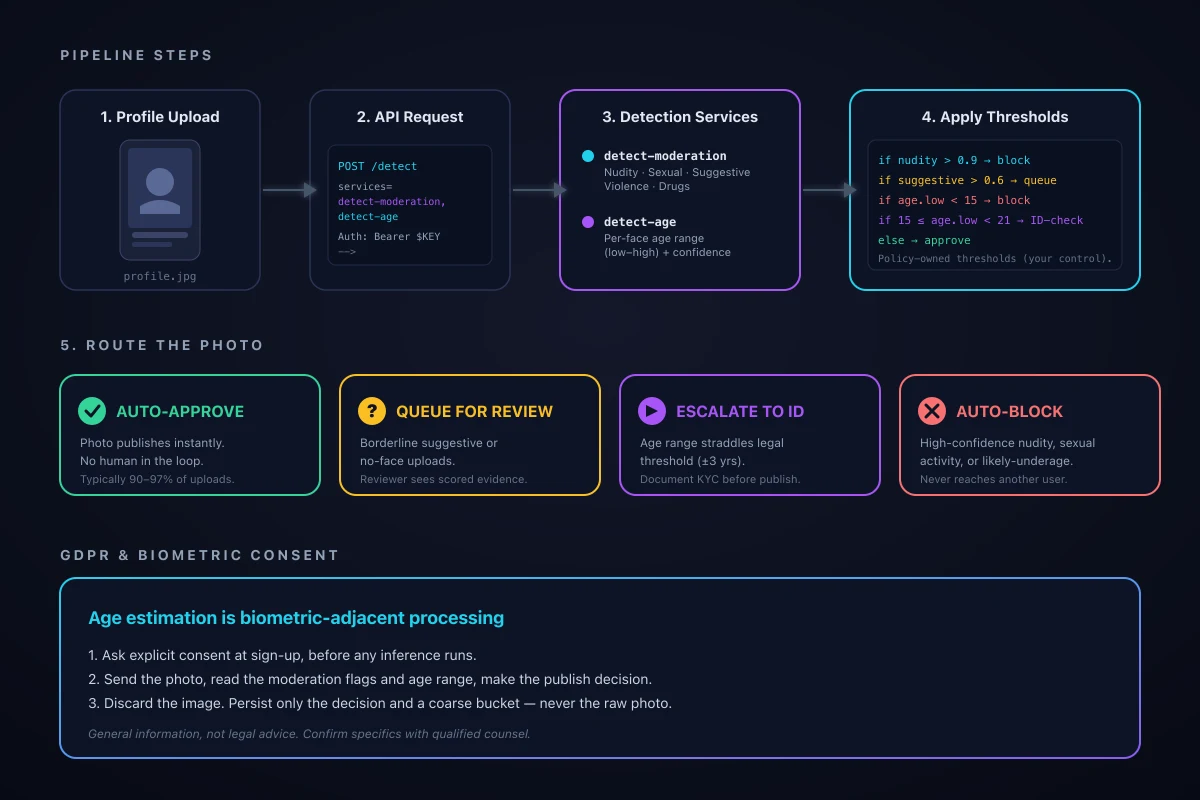 PIPELINE STEPS

1. Profile Upload

profile.jpg

2. API Request

POST /detect
services=
detect-moderation,
detect-age
Auth: Bearer $KEY
-->

3. Detection Services

detect-moderation
Nudity · Sexual · Suggestive Violence · Drugs

detect-age
Per-face age range (low–high) + confidence

4. Apply Thresholds

if nudity > 0.9 → block
if suggestive > 0.6 → queue
if age.low < 15 → block
if 15 ≤ age.low < 21 → ID-check
else → approve
Policy-owned thresholds (your control).

5. ROUTE THE PHOTO

AUTO-APPROVE
Photo publishes instantly. No human in the loop.
Typically 90–97% of uploads.

QUEUE FOR REVIEW
Borderline suggestive or no-face uploads.
Reviewer sees scored evidence.

ESCALATE TO ID
Age range straddles legal threshold (±3 yrs).
Document KYC before publish.

AUTO-BLOCK
High-confidence nudity, sexual activity, or likely-underage.
Never reaches another user.

GDPR & BIOMETRIC CONSENT

Age estimation is biometric-adjacent processing

1. Ask explicit consent at sign-up, before any inference runs.
2. Send the photo, read the moderation flags and age range, make the publish decision.
3. Discard the image. Persist only the decision and a coarse bucket — never the raw photo.

General information, not legal advice. Confirm specifics with qualified counsel.